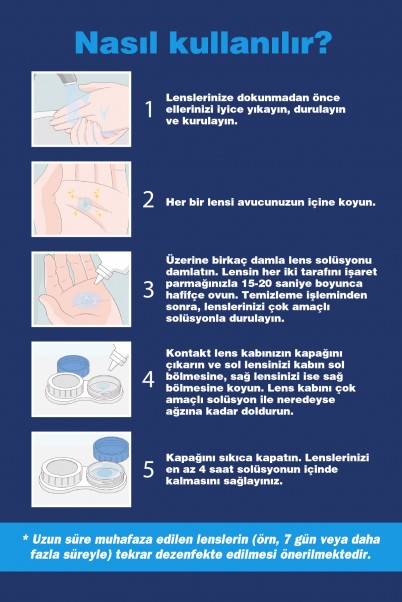 Nasıl kullanılır?

1 Lenslerinize dokunmadan önce ellerinizi iyice yıkayın, durulayın ve kurulayın.

2 Her bir lensi avucunuzun içine koyun.

3 Üzerine birkaç damla lens solüsyonu damlatın. Lensin her iki tarafını işaret parmağınızla 15-20 saniye boyunca hafifçe ovun. Temizleme işleminden sonra, lenslerinizi çok amaçlı solüsyonla durulayın.

4 Kontakt lens kabınızın kapağını çıkarın ve sol lensinizi kabın sol bölmesine, sağ lensinizi ise sağ bölmesine koyun. Lens kabını çok amaçlı solüsyon ile neredeyse ağzına kadar doldurun.

5 Kapağını sıkıca kapatın. Lenslerinizi en az 4 saat solüsyonun içinde kalmasını sağlayınız.

* Uzun süre muhafaza edilen lenslerin (örn, 7 gün veya daha fazla süreyle) tekrar dezenfekte edilmesi önerilmektedir.